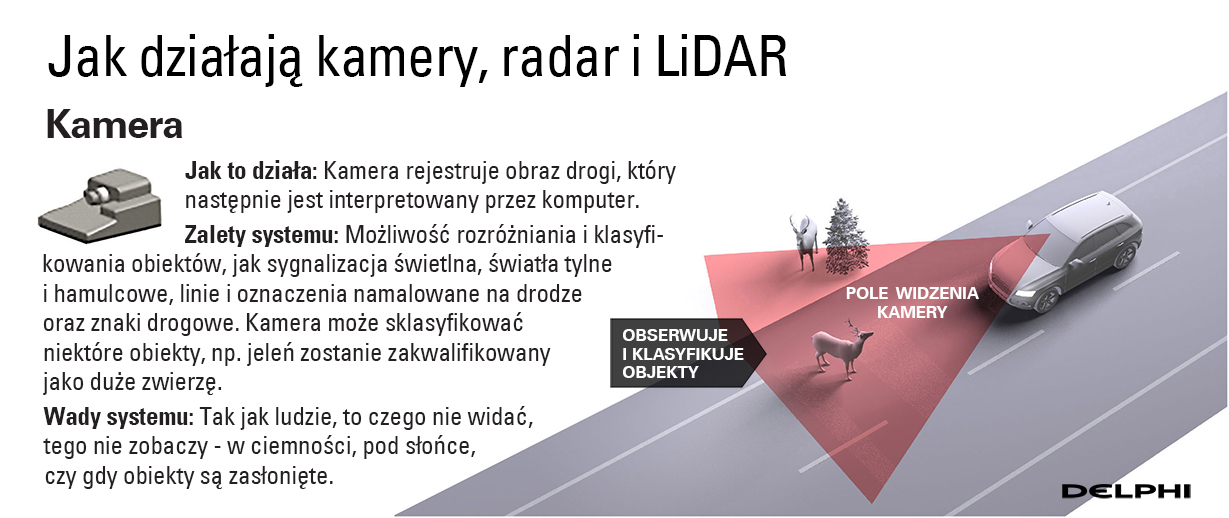 Jak działają kamery, radar i LiDAR

Kamera

Jak to działa: Kamera rejestruje obraz drogi, który następnie jest interpretowany przez komputer.

Zalety systemu: Możliwość rozróżniania i klasyfikowania obiektów, jak sygnalizacja świetlna, światła tylne i hamulcowe, linie i oznaczenia namalowane na drodze oraz znaki drogowe. Kamera może sklasyfikować niektóre obiekty, np. jeleń zostanie zakwalifikowany jako duże zwierzę.

Wady systemu: Tak jak ludzie, to czego nie widać, tego nie zobaczy - w ciemności, pod słońce, czy gdy obiekty są zasłonięte.

OBSERWUJE I KLASYFIKUJE OBJEKTY

POLE WIDZENIA KAMERY

DELPHI